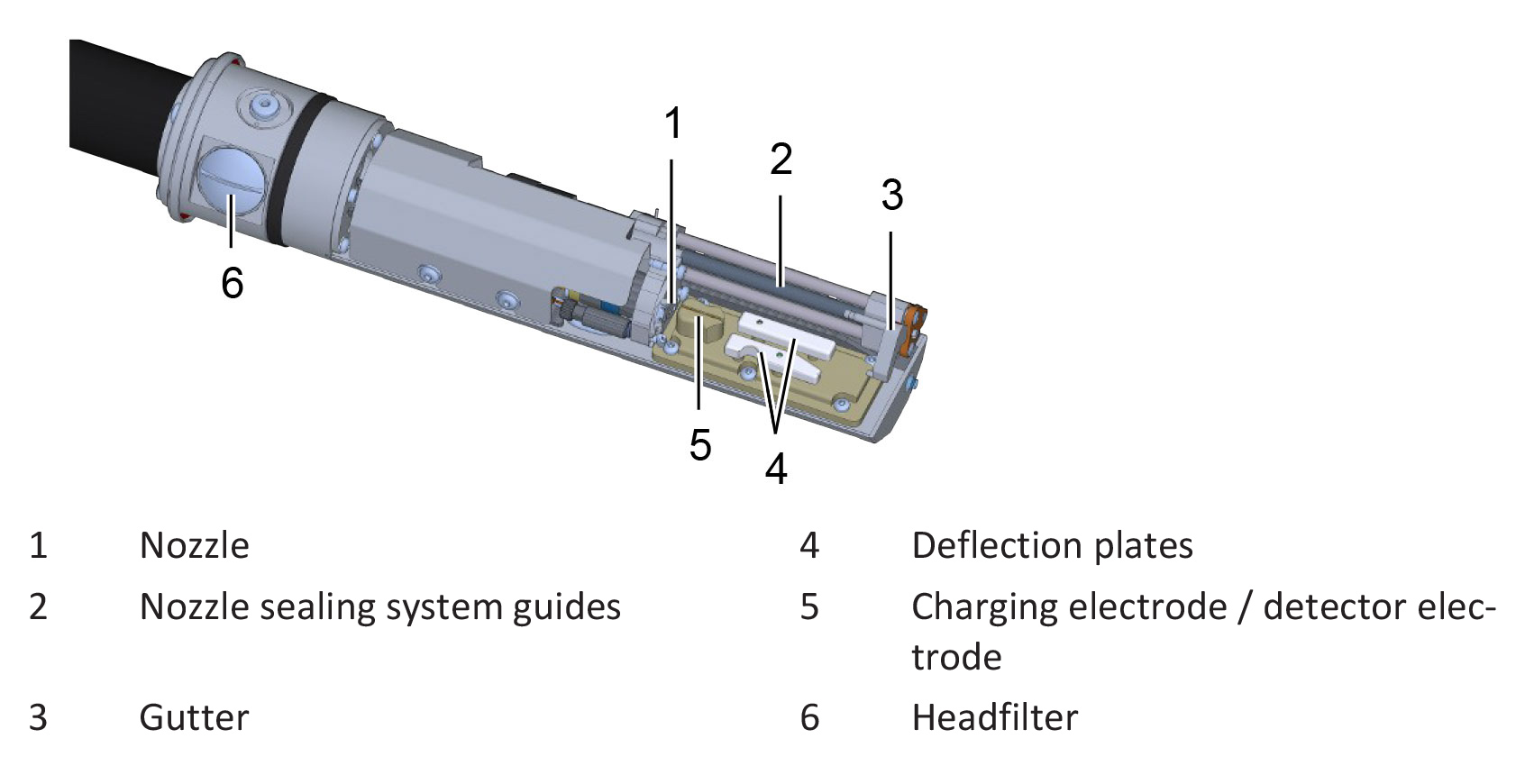 1
2
3
6
5
4

1 Nozzle
2 Nozzle sealing system guides
3 Gutter

4 Deflection plates
5 Charging electrode / detector electrode
6 Headfilter